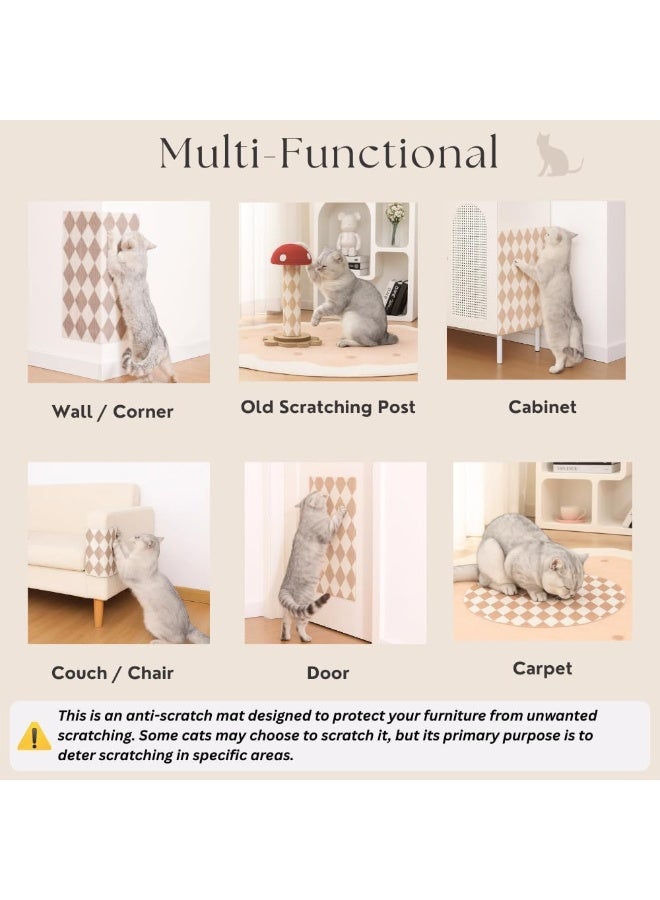 Multi-Functional

Wall / Corner

Old Scratching Post

Cabinet

Couch / Chair

Door

Carpet

This is an anti-scratch mat designed to protect your furniture from unwanted scratching. Some cats may choose to scratch it, but its primary purpose is to deter scratching in specific areas.